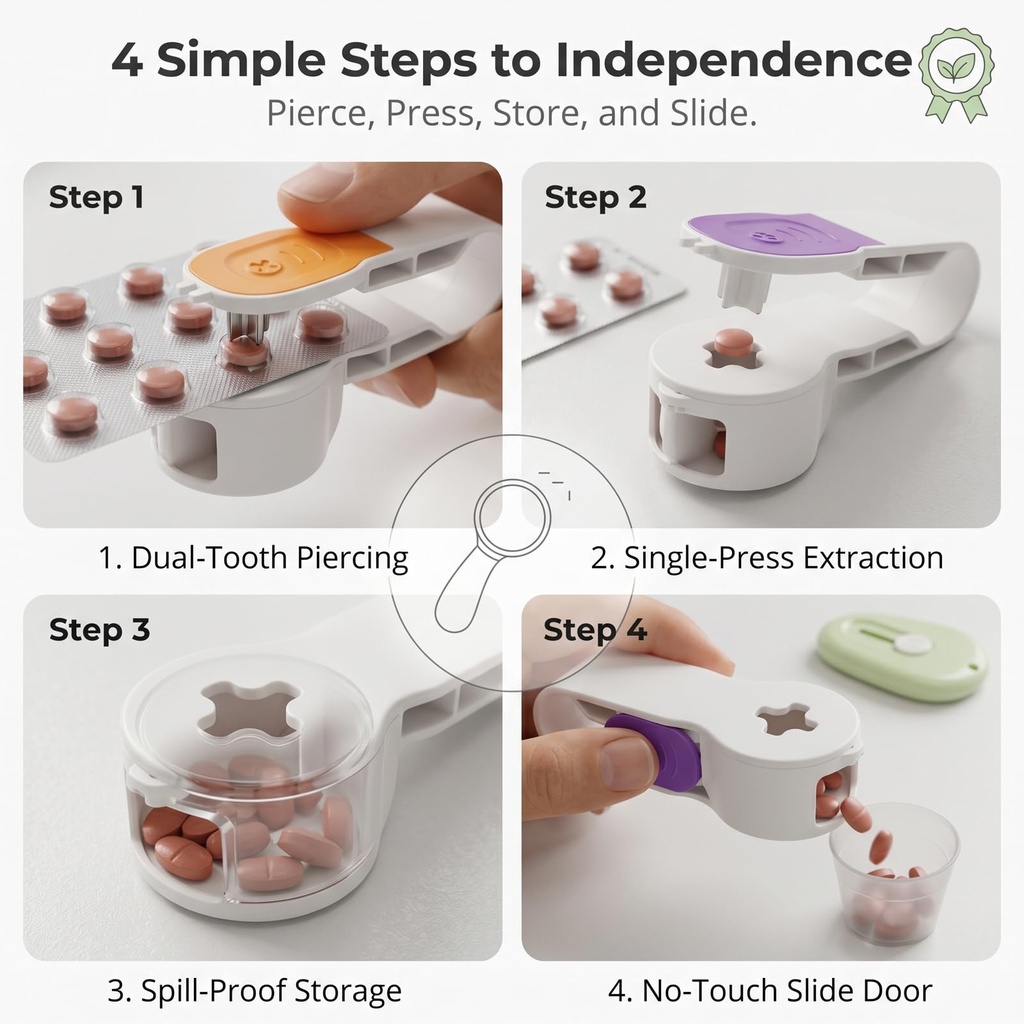 4 Simple Steps to Independence

Pierce, Press, Store, and Slide.

Step 1

1. Dual-Tooth Piercing

Step 2

2. Single-Press Extraction

Step 3

3. Spill-Proof Storage

Step 4

4. No-Touch Slide Door